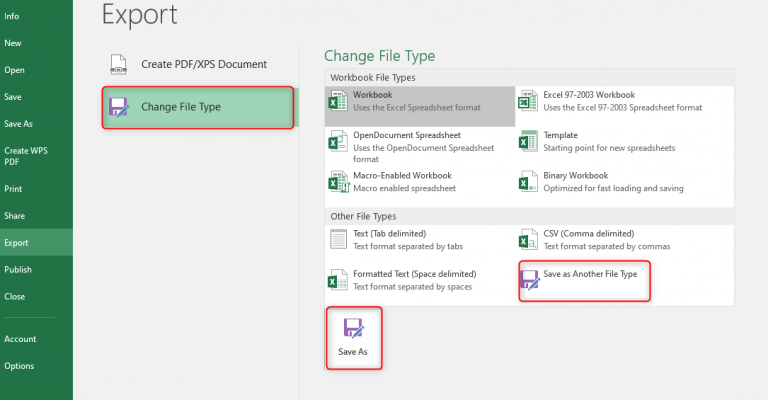 Info
New
Open
Save
Save As
Create WPS PDF
Print
Share
Export
Publish
Close
Account
Options

Export

Create PDF/XPS Document
Change File Type

Change File Type

Workbook File Types

Workbook
Uses the Excel Spreadsheet format

Excel 97-2003 Workbook
Uses the Excel 97-2003 Spreadsheet format

OpenDocument Spreadsheet
Uses the OpenDocument Spreadsheet format

Template
Starting point for new spreadsheets

Macro-Enabled Workbook
Macro enabled spreadsheet

Binary Workbook
Optimized for fast loading and saving

Other File Types

Text (Tab delimited)
Text format separated by tabs

CSV (Comma delimited)
Text format separated by commas

Formatted Text (Space delimited)
Text format separated by spaces

Save as Another File Type

Save As